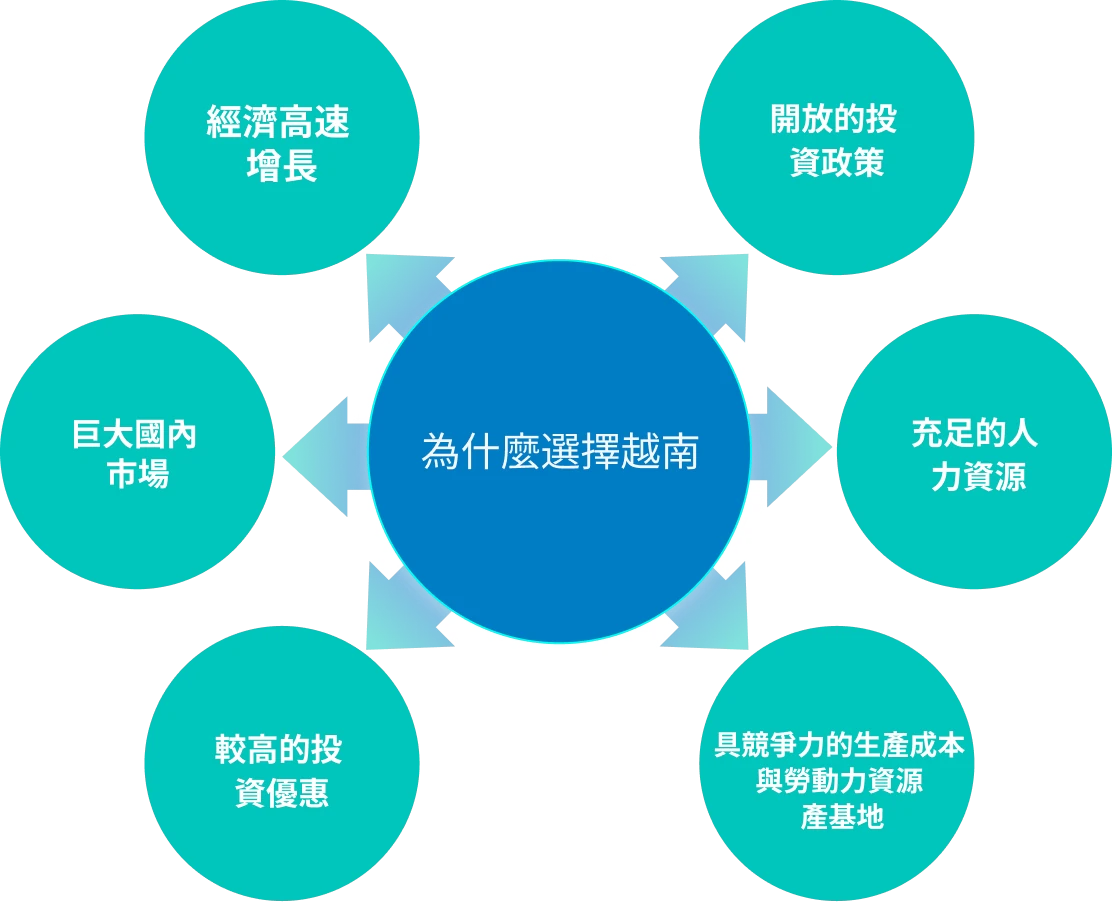 為什麼選擇越南

經濟高速增長

開放的投資政策

巨大國內市場

充足的人力資源

較高的投資優惠

具競爭力的生產成本與勞動力資源產基地