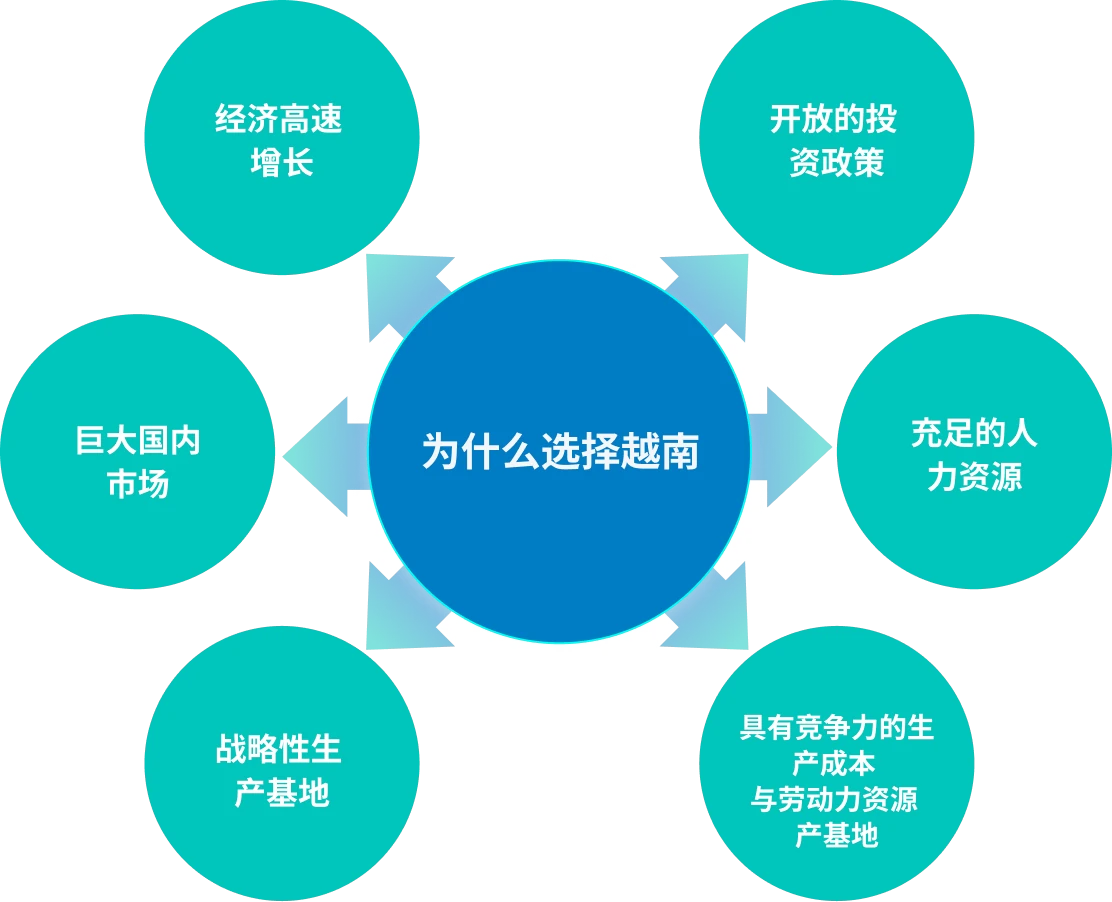 经济高速增长

开放的投资政策

巨大国内市场

为什么选择越南

充足的人力资源

战略性生产基地

具有竞争力的生产成本与劳动力资源产基地